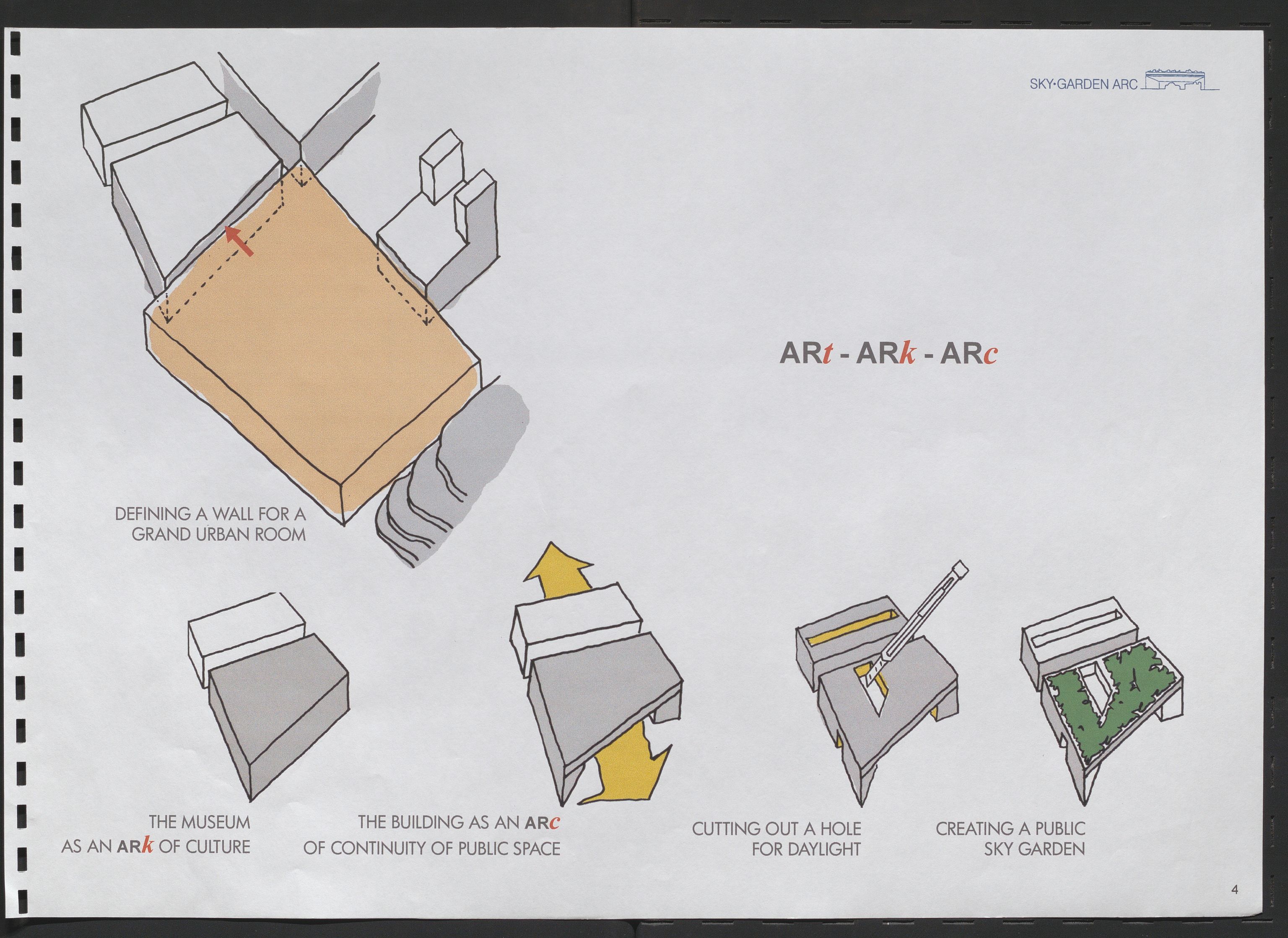 SKY·GARDEN ARC

ARt - ARk - ARc

DEFINING A WALL FOR A GRAND URBAN ROOM

THE MUSEUM AS AN ARk OF CULTURE

THE BUILDING AS AN ARc OF CONTINUITY OF PUBLIC SPACE

CUTTING OUT A HOLE FOR DAYLIGHT

CREATING A PUBLIC SKY GARDEN

4